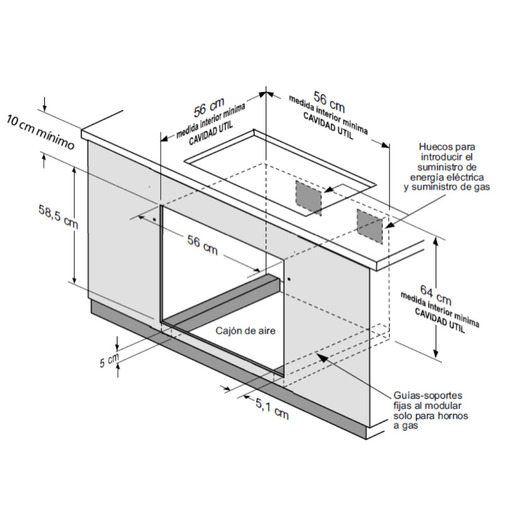 10 cm mínimo

56 cm
medida interior mínima
CAVIDAD UTIL

56 cm
medida interior mínima
CAVIDAD UTIL

Huecos para introducir el suministro de energía eléctrica y suministro de gas

58,5 cm

56 cm

64 cm
medida interior mínima
CAVIDAD UTIL

Cajón de aire

5 cm

5,1 cm

Guías-soportes fijas al modular solo para hornos a gas